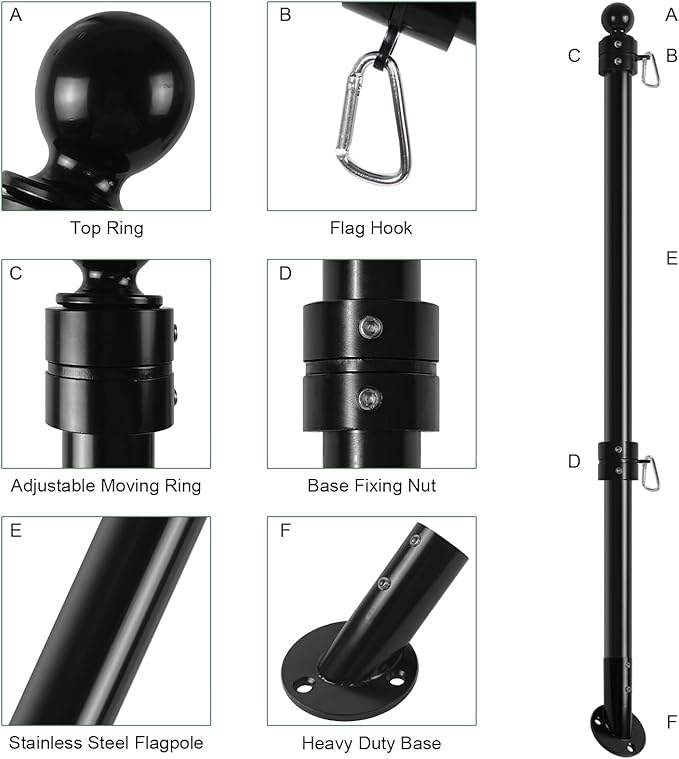 A

Top Ring

B

Flag Hook

C

Adjustable Moving Ring

D

Base Fixing Nut

E

Stainless Steel Flagpole

F

Heavy Duty Base

A

C

B

E

D

F